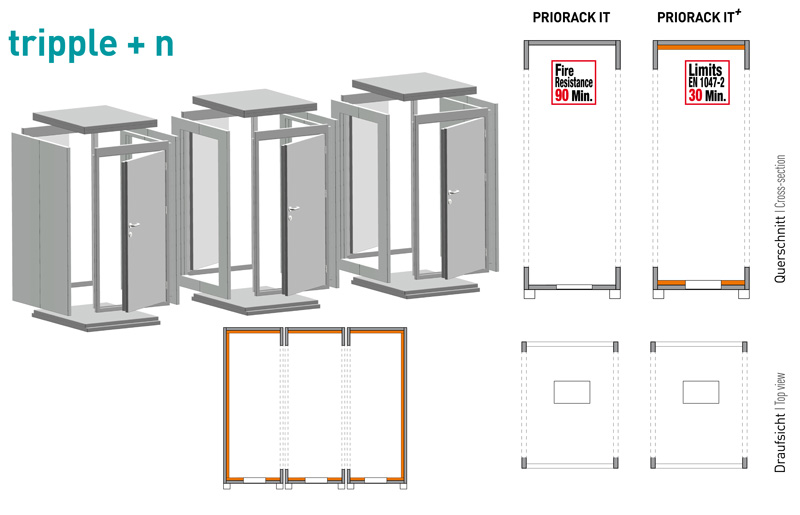 tripple + n

PRIORACK IT

PRIORACK IT$^+$

Fire Resistance 90 Min.

Limits EN 1047-2 30 Min.

Querschnitt | Cross-section

Draufsicht | Top view